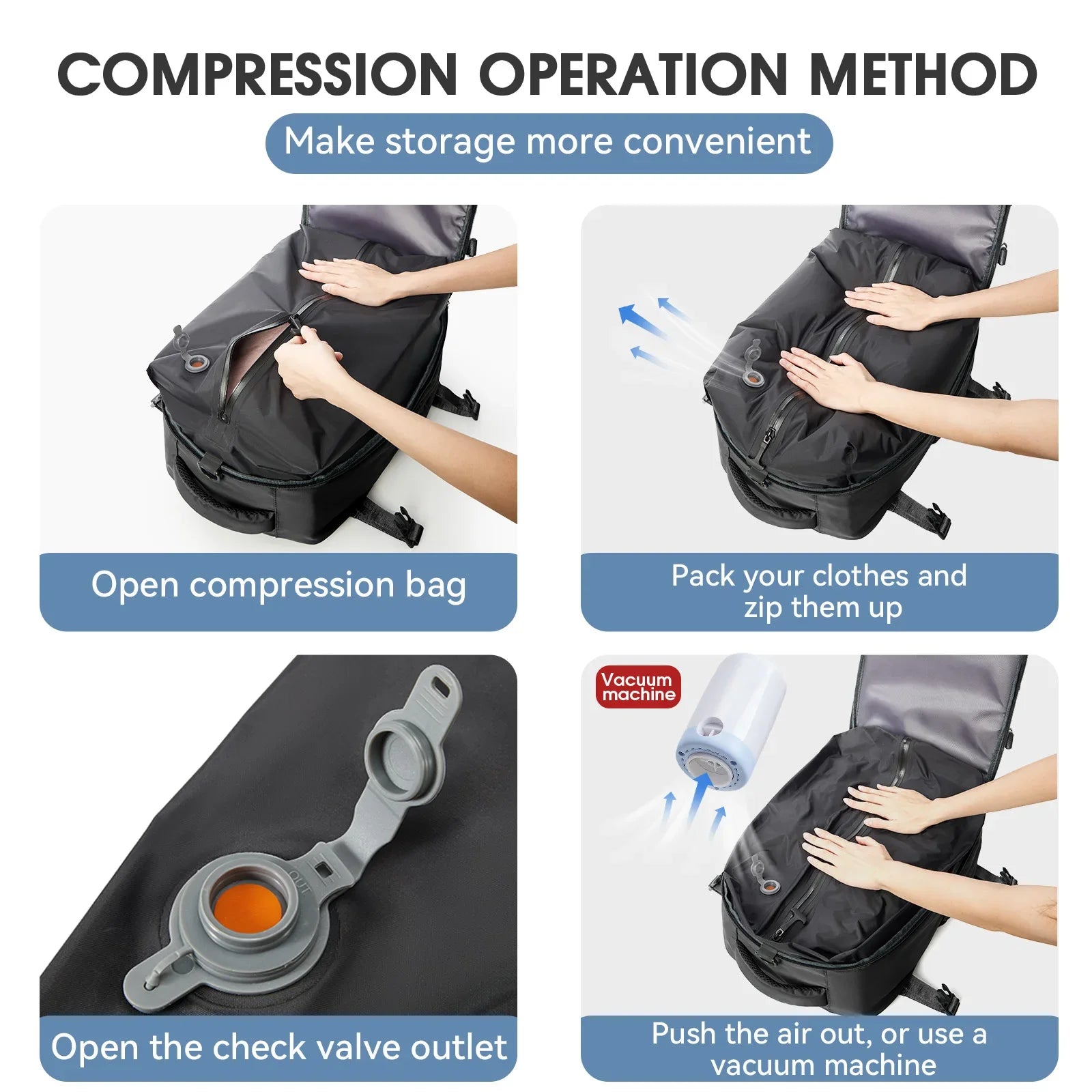 COMPRESSION OPERATION METHOD

Make storage more convenient

Open compression bag

Pack your clothes and zip them up

OUT

Open the check valve outlet

Vacuum machine

Push the air out, or use a vacuum machine